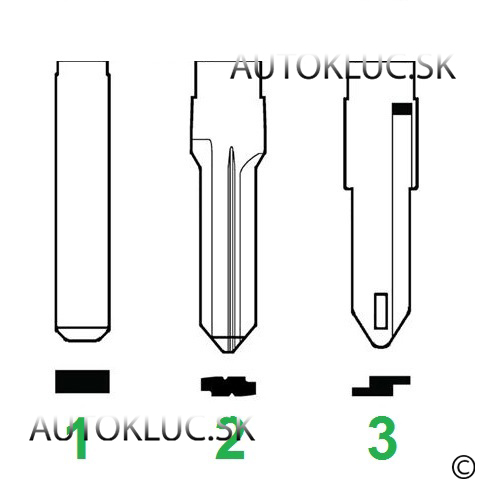 AUTOKLUC.SK

AUTOKLUC.SK

1 2 3

©